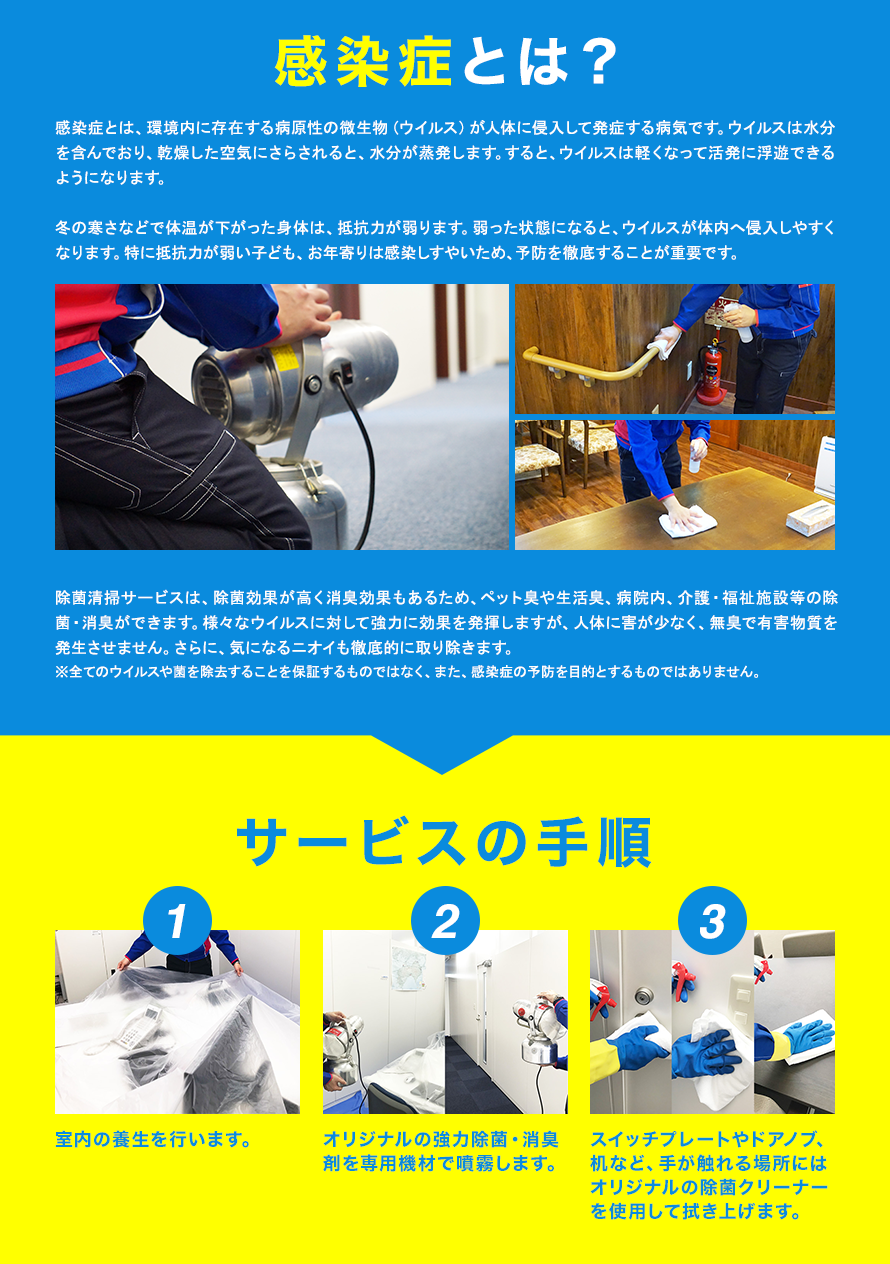 感染症とは？

感染症とは、環境内に存在する病原性の微生物（ウイルス）が人体に侵入して発症する病気です。ウイルスは水分を含んでおり、乾燥した空気にさらされると、水分が蒸発します。すると、ウイルスは軽くなって活発に浮遊できるようになります。

冬の寒さなどで体温が下がった身体は、抵抗力が弱ります。弱った状態になると、ウイルスが体内へ侵入しやすくなります。特に抵抗力が弱い子ども、お年寄りは感染しすやいため、予防を徹底することが重要です。

除菌清掃サービスは、除菌効果が高く消臭効果もあるため、ペット臭や生活臭、病院内、介護・福祉施設等の除菌・消臭ができます。様々なウイルスに対して強力に効果を発揮しますが、人体に害が少なく、無臭で有害物質を発生させません。さらに、気になるニオイも徹底的に取り除きます。
※全てのウイルスや菌を除去することを保証するものではなく、また、感染症の予防を目的とするものではありません。

サービスの手順

1
室内の養生を行います。

2
オリジナルの強力除菌・消臭剤を専用機材で噴霧します。

3
スイッチプレートやドアノブ、机など、手が触れる場所にはオリジナルの除菌クリーナーを使用して拭き上げます。